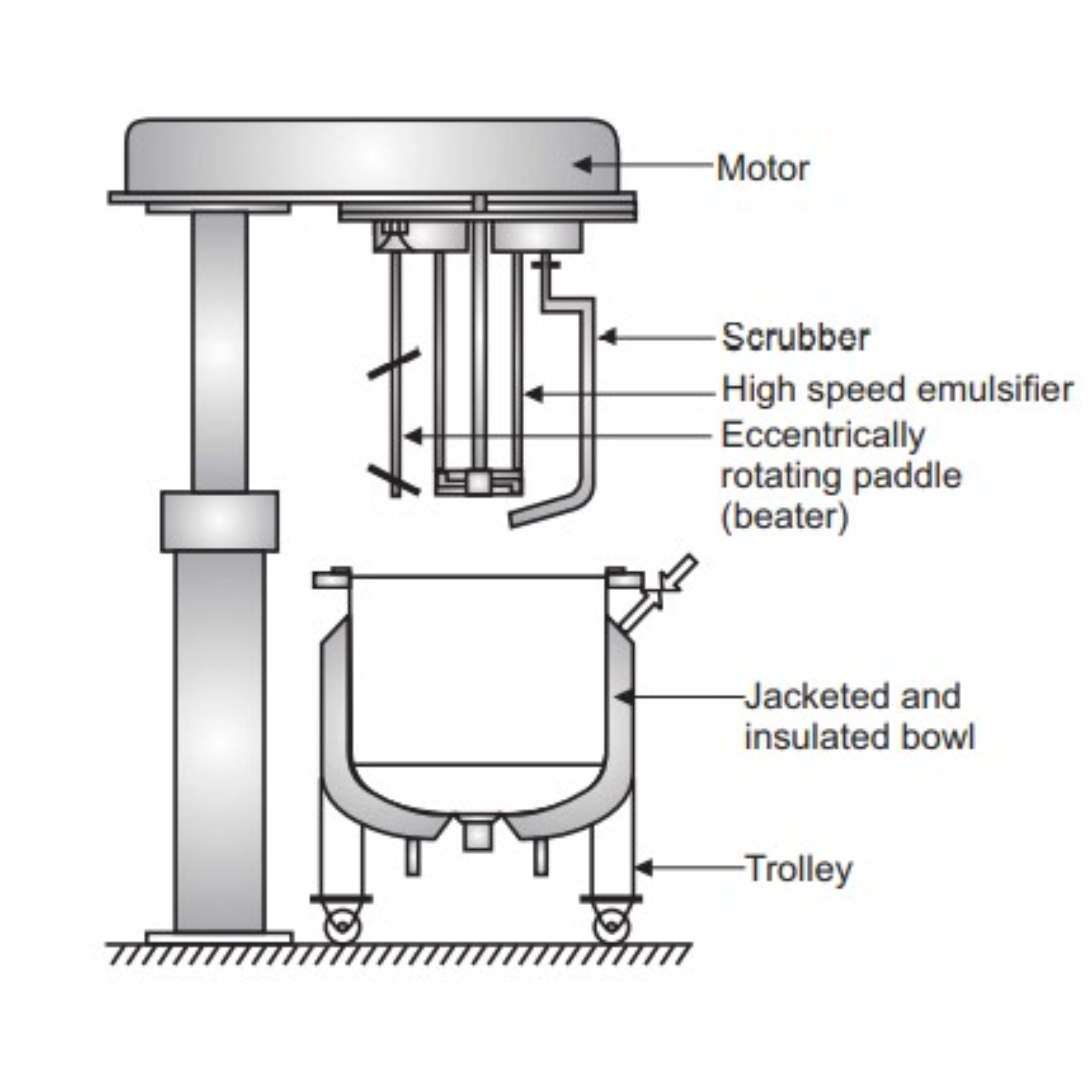 Motor

Scrubber

High speed emulsifier

Eccentrically rotating paddle (beater)

Jacketed and insulated bowl

Trolley