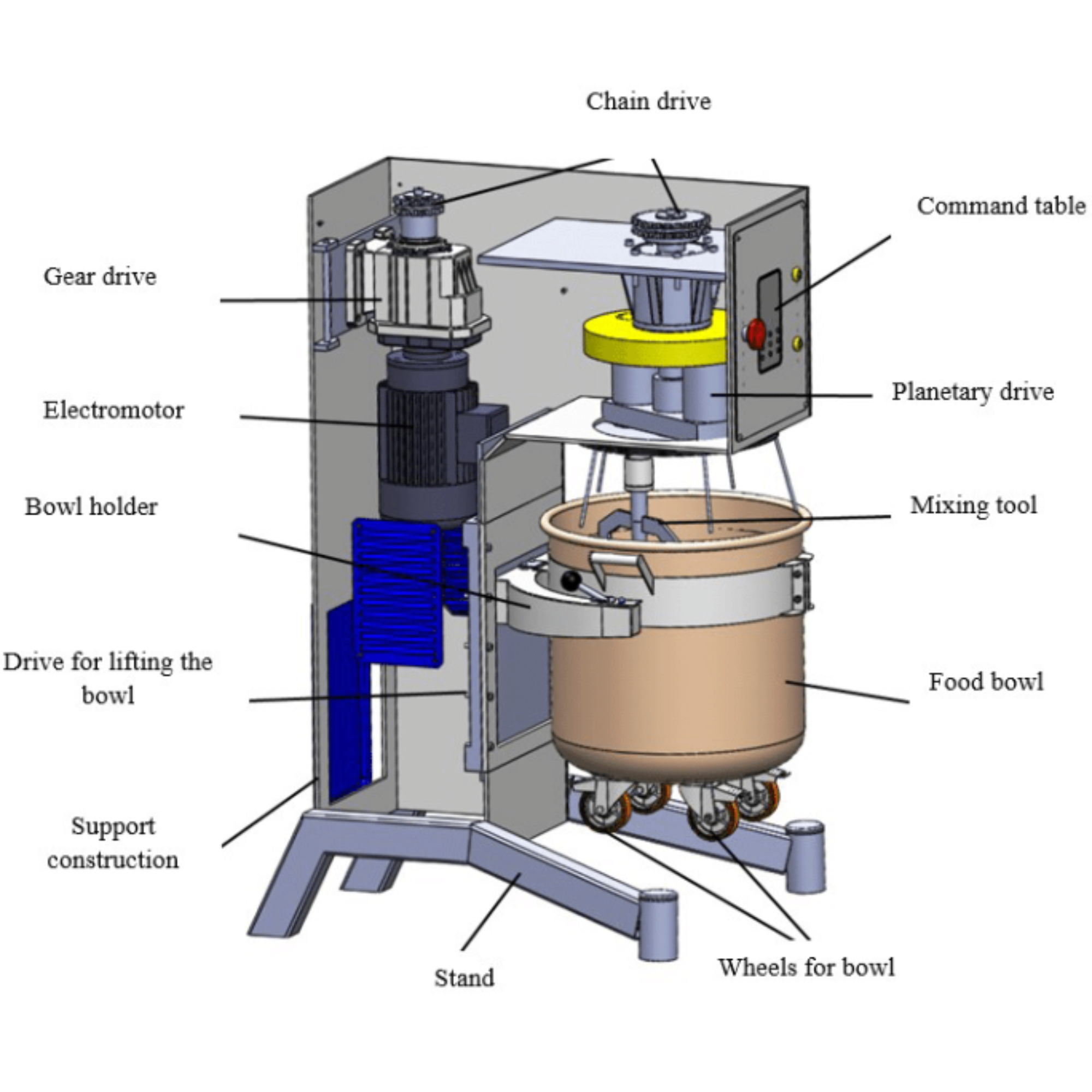 Chain drive

Command table

Gear drive

Electromotor

Planetary drive

Bowl holder

Mixing tool

Drive for lifting the bowl

Food bowl

Support construction

Stand

Wheels for bowl