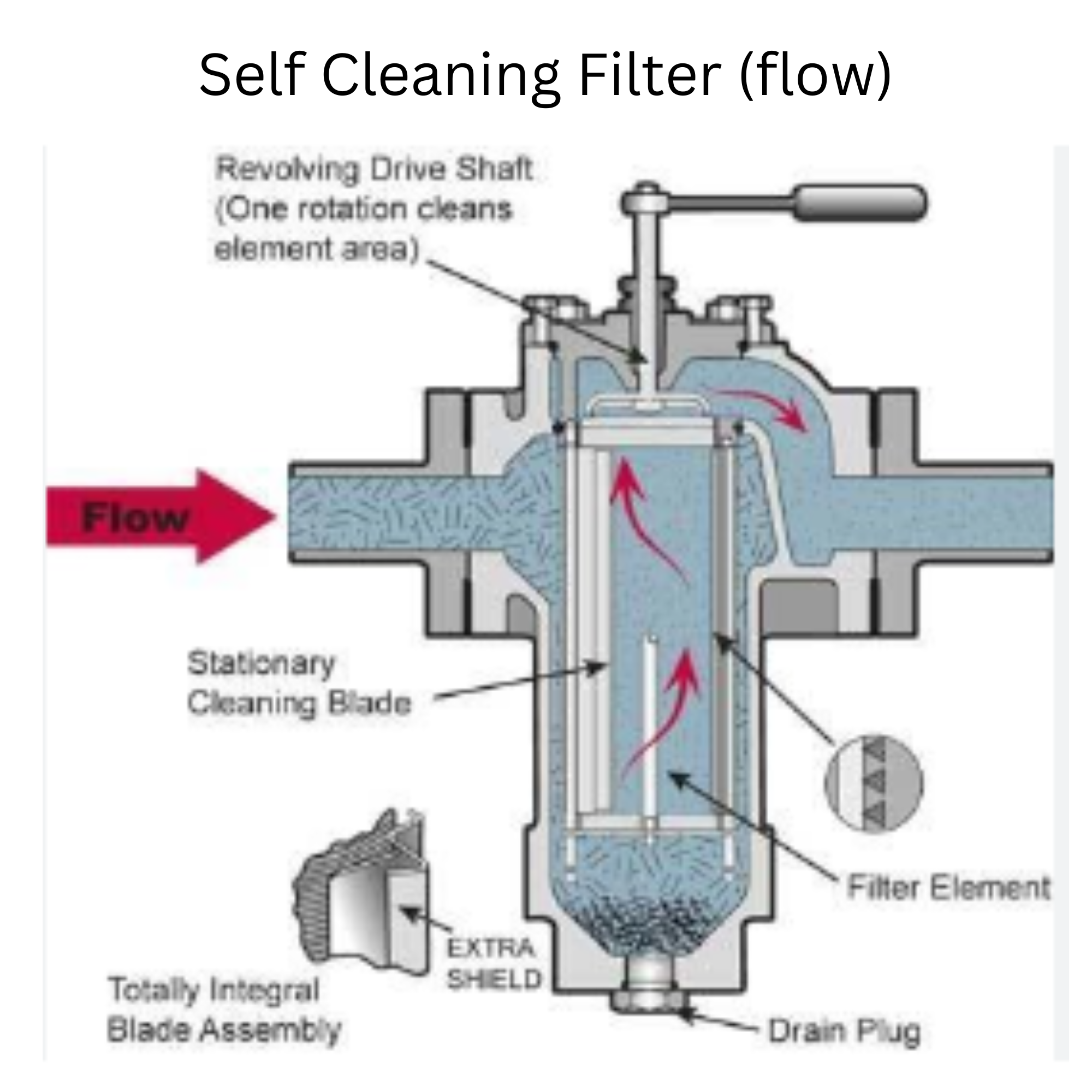 Self Cleaning Filter (flow)

Revolving Drive Shaft (One rotation cleans element area)

Flow

Stationary Cleaning Blade

Filter Element

EXTRA SHIELD

Totally Integral Blade Assembly

Drain Plug